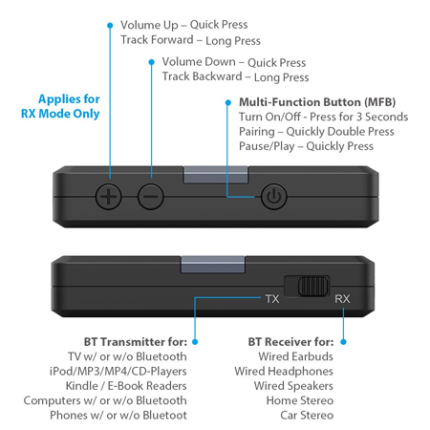 Volume Up – Quick Press
Track Forward – Long Press

Volume Down – Quick Press
Track Backward – Long Press

Applies for
RX Mode Only

Multi-Function Button (MFB)
Turn On/Off - Press for 3 Seconds
Pairing – Quickly Double Press
Pause/Play – Quickly Press

TX

RX

BT Transmitter for:
TV w/ or w/o Bluetooth
iPod/MP3/MP4/CD-Players
Kindle / E-Book Readers
Computers w/ or w/o Bluetooth
Phones w/ or w/o Bluetoot

BT Receiver for:
Wired Earbuds
Wired Headphones
Wired Speakers
Home Stereo
Car Stereo