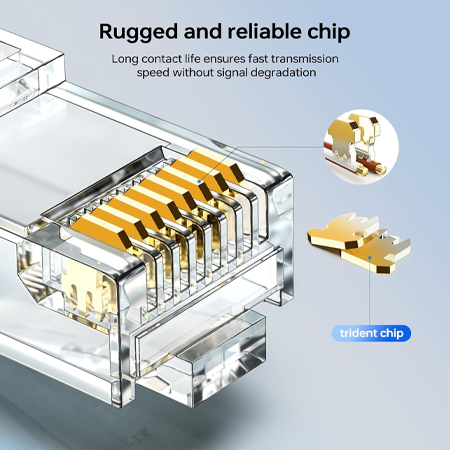 Rugged and reliable chip

Long contact life ensures fast transmission speed without signal degradation

trident chip