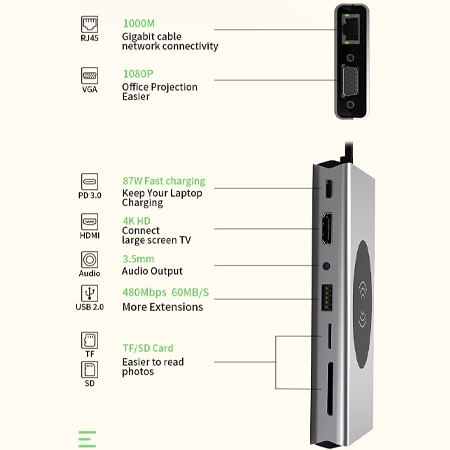 RJ45
1000M
Gigabit cable network connectivity

VGA
1080P
Office Projection Easier

PD 3.0
87W Fast charging
Keep Your Laptop Charging

HDMI
4K HD
Connect large screen TV

Audio
3.5mm
Audio Output

USB 2.0
480Mbps 60MB/S
More Extensions

TF
SD
TF/SD Card
Easier to read photos